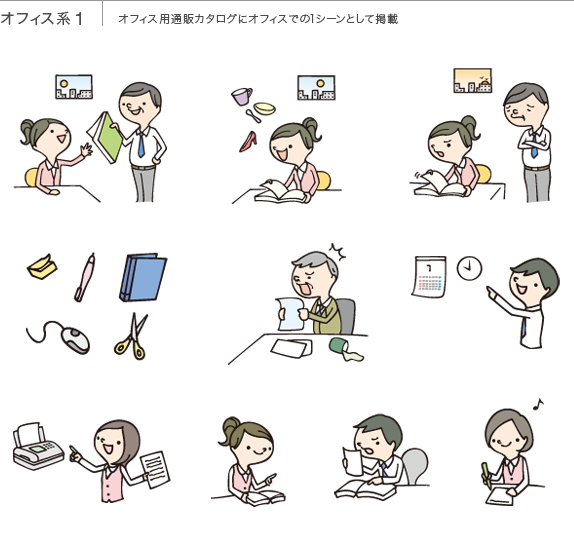 オフィス系 1

オフィス用通販カタログにオフィスでの1シーンとして掲載

1